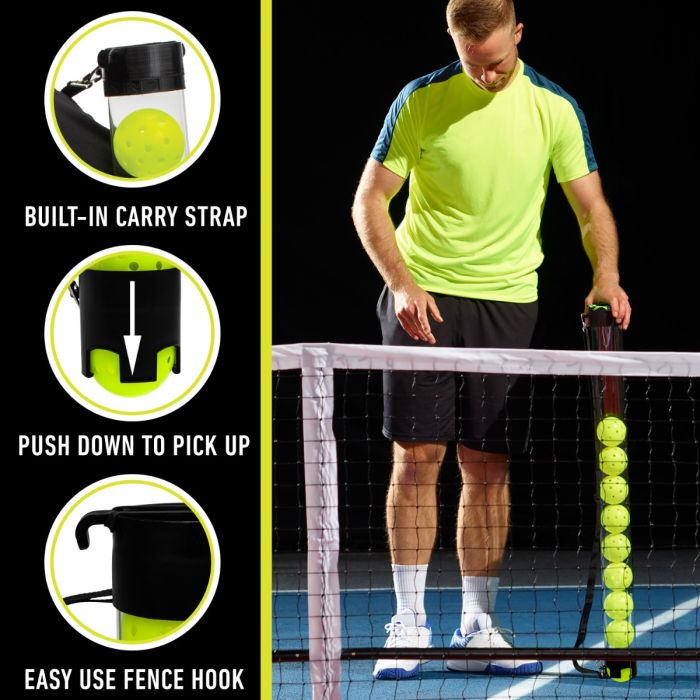 BUILT-IN CARRY STRAP

PUSH DOWN TO PICK UP

EASY USE FENCE HOOK